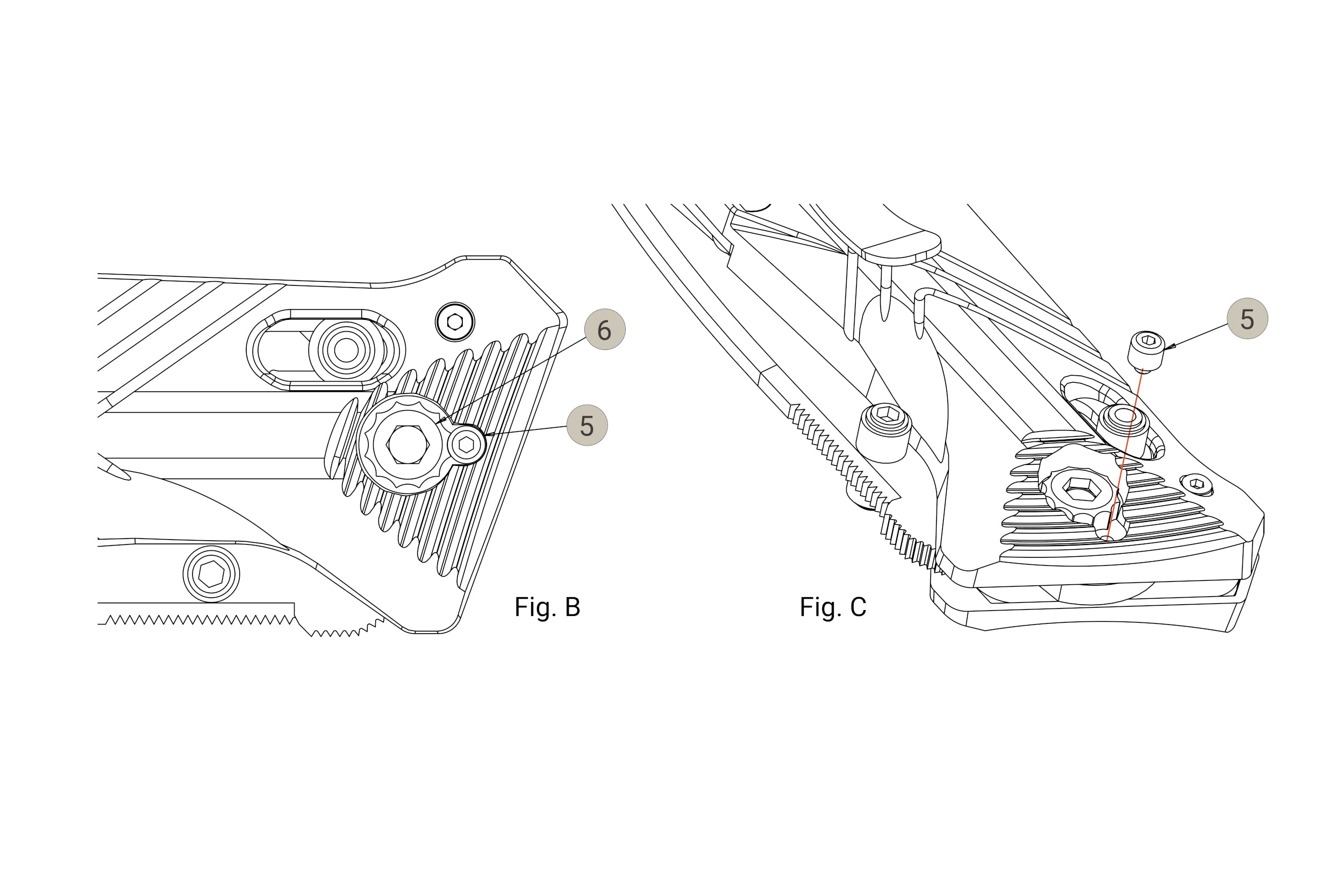 6
5
Fig. B
5
Fig. C