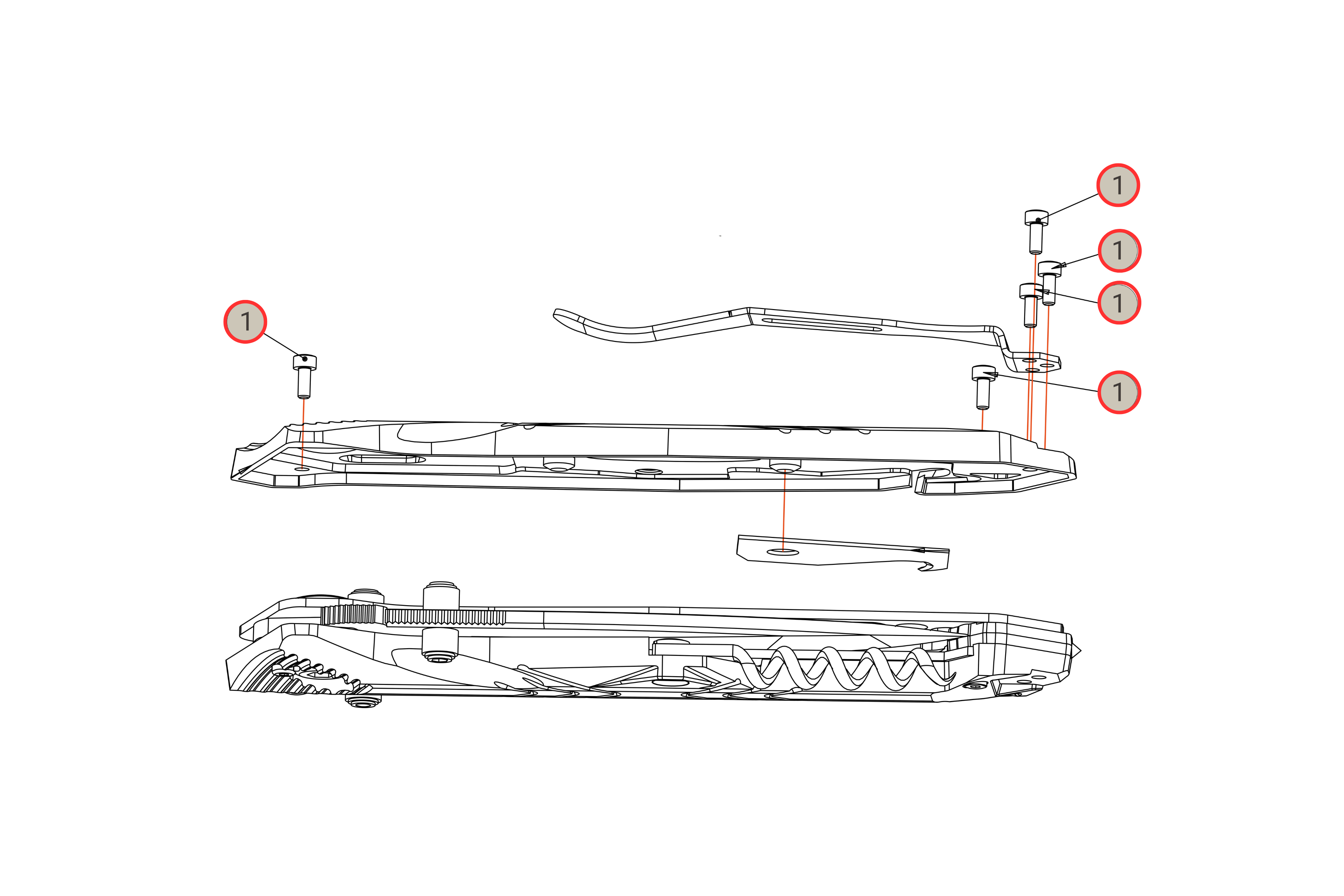 1
1
1
1
1